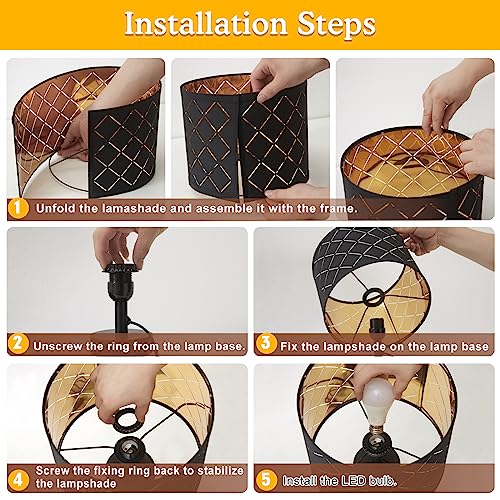 Installation Steps

1 Unfold the lamashade and assemble it with the frame.

2 Unscrew the ring from the lamp base.

3 Fix the lampshade on the lamp base

4 Screw the fixing ring back to stabilize the lampshade

5 Install the LED bulb.